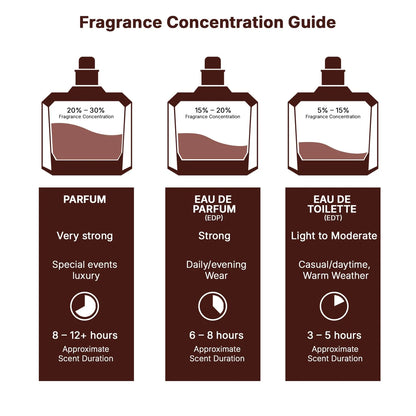 Fragrance Concentration Guide

20% – 30%
Fragrance Concentration

PARFUM

Very strong

Special events luxury

8 – 12+ hours
Approximate Scent Duration

15% – 20%
Fragrance Concentration

EAU DE PARFUM
(EDP)

Strong

Daily/evening Wear

6 – 8 hours
Approximate Scent Duration

5% – 15%
Fragrance Concentration

EAU DE TOILETTE
(EDT)

Light to Moderate

Casual/daytime, Warm Weather

3 – 5 hours
Approximate Scent Duration