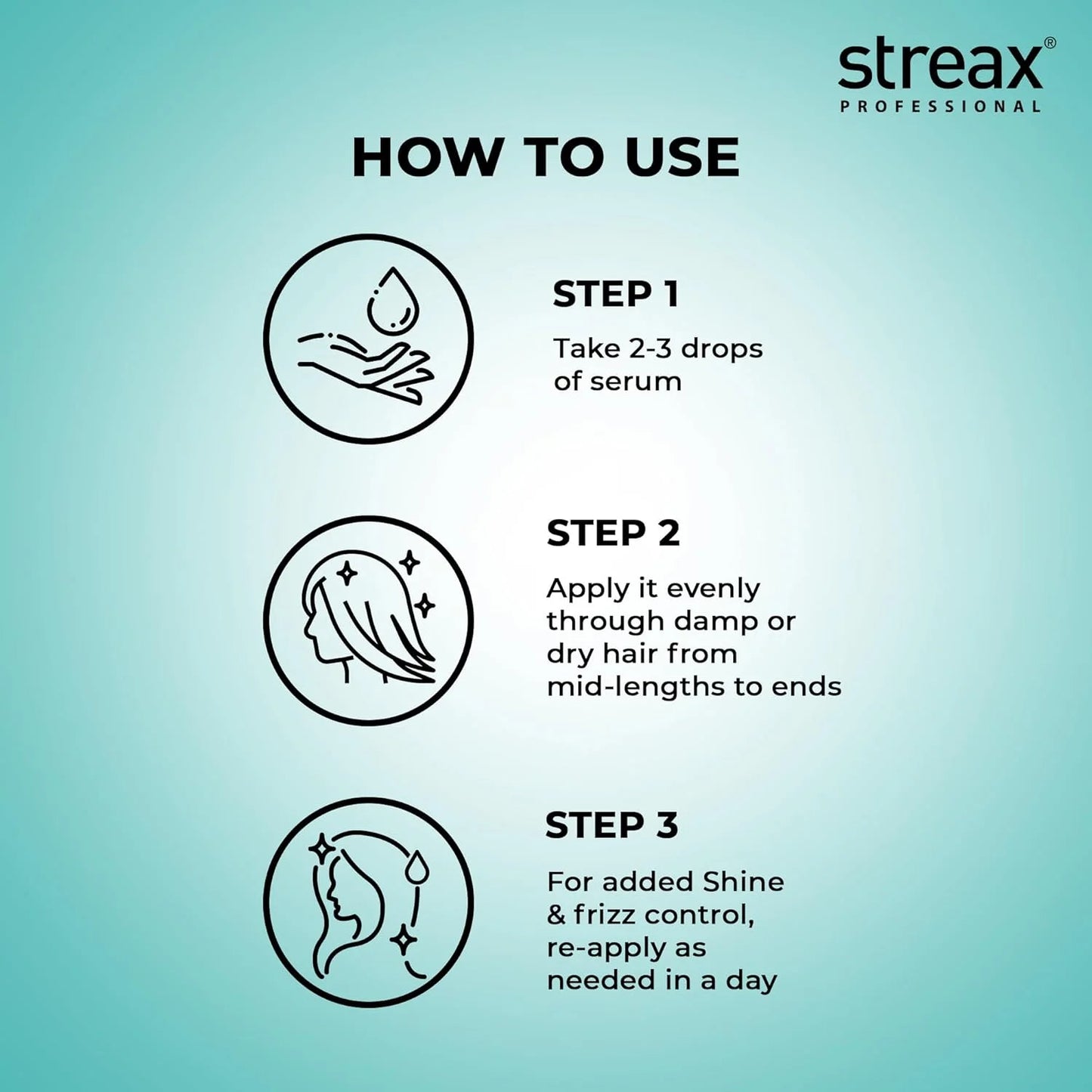 streax®
PROFESSIONAL

HOW TO USE

STEP 1
Take 2-3 drops of serum

STEP 2
Apply it evenly through damp or dry hair from mid-lengths to ends

STEP 3
For added Shine & frizz control, re-apply as needed in a day