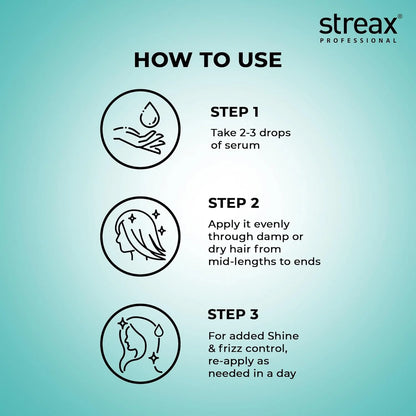 streax®
PROFESSIONAL

HOW TO USE

STEP 1
Take 2-3 drops of serum

STEP 2
Apply it evenly through damp or dry hair from mid-lengths to ends

STEP 3
For added Shine & frizz control, re-apply as needed in a day